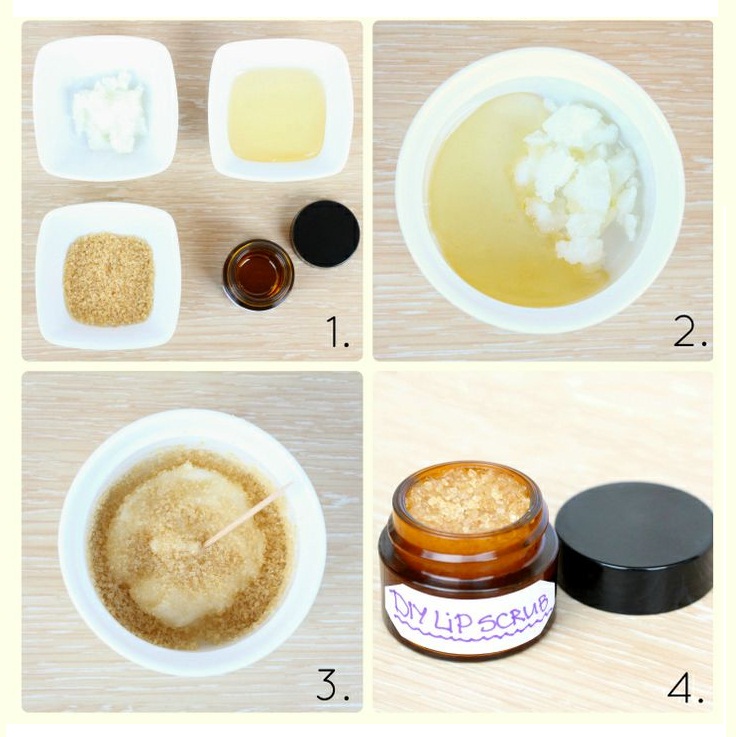 1.

2.

3.

DIY LiP SCRUB

4.